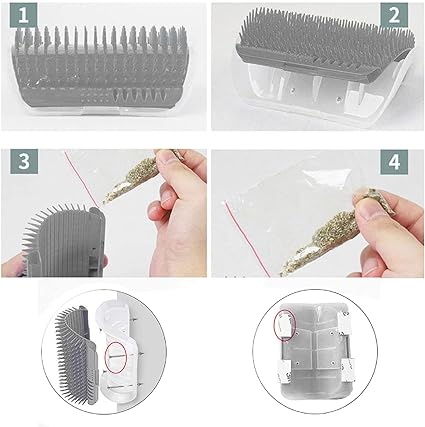 1
2
3
4